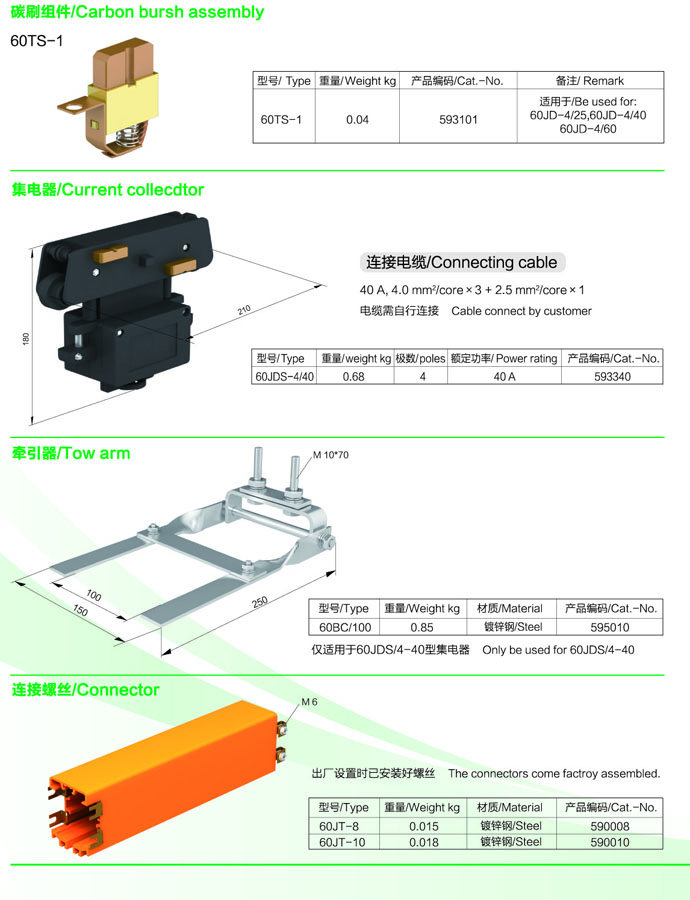 碳刷组件/Carbon bursh assembly

60TS-1

| 型号/ Type | 重量/Weight kg | 产品编码/Cat.-No. | 备注/ Remark |
|---|---|---|---|
| 60TS-1 | 0.04 | 593101 | 适用于/Be used for: 60JD-4/25,60JD-4/40 60JD-4/60 |

集电器/Current collecdtor

210

180

连接电缆/Connecting cable

40 A, 4.0 mm²/core × 3 + 2.5 mm²/core × 1

电缆需自行连接 Cable connect by customer

| 型号/Type | 重量/weight kg | 极数/poles | 额定功率/ Power rating | 产品编码/Cat.-No. |
|---|---|---|---|---|
| 60JDS-4/40 | 0.68 | 4 | 40 A | 593340 |

牵引器/Tow arm

M 10*70

100

150

250

| 型号/Type | 重量/Weight kg | 材质/Material | 产品编码/Cat.-No. |
|---|---|---|---|
| 60BC/100 | 0.85 | 镀锌钢/Steel | 595010 |

仅适用于60JDS/4-40型集电器 Only be used for 60JDS/4-40

连接螺丝/Connector

M 6

出厂设置时已安装好螺丝 The connectors come factroy assembled.

| 型号/Type | 重量/Weight kg | 材质/Material | 产品编码/Cat.-No. |
|---|---|---|---|
| 60JT-8 | 0.015 | 镀锌钢/Steel | 590008 |
| 60JT-10 | 0.018 | 镀锌钢/Steel | 590010 |