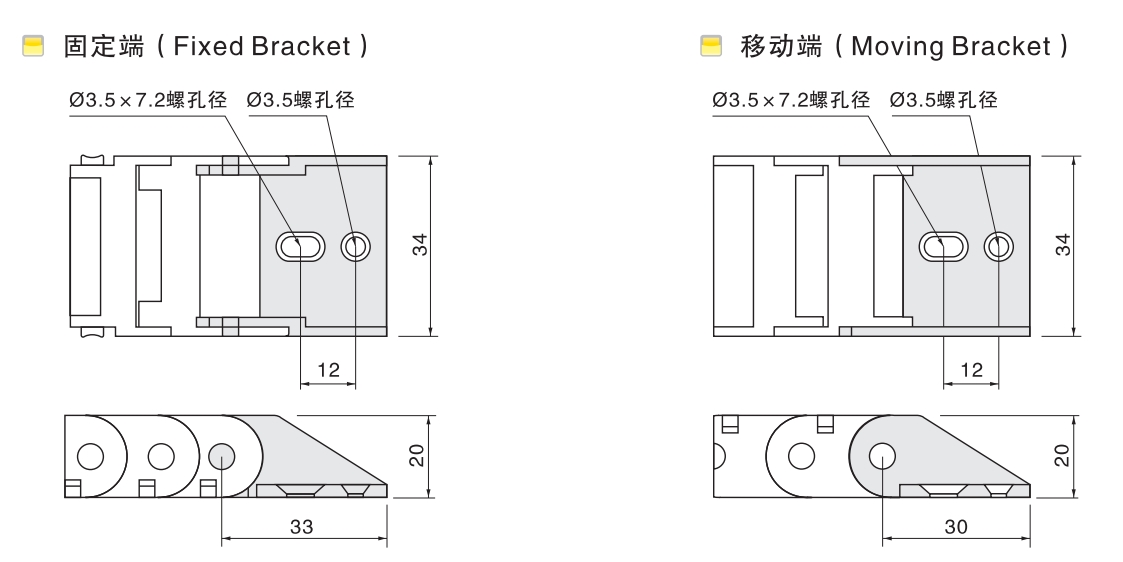 固定端 ( Fixed Bracket )

Ø3.5×7.2螺孔径 Ø3.5螺孔径

34

12

20

33

移动端 ( Moving Bracket )

Ø3.5×7.2螺孔径 Ø3.5螺孔径

34

12

20

30